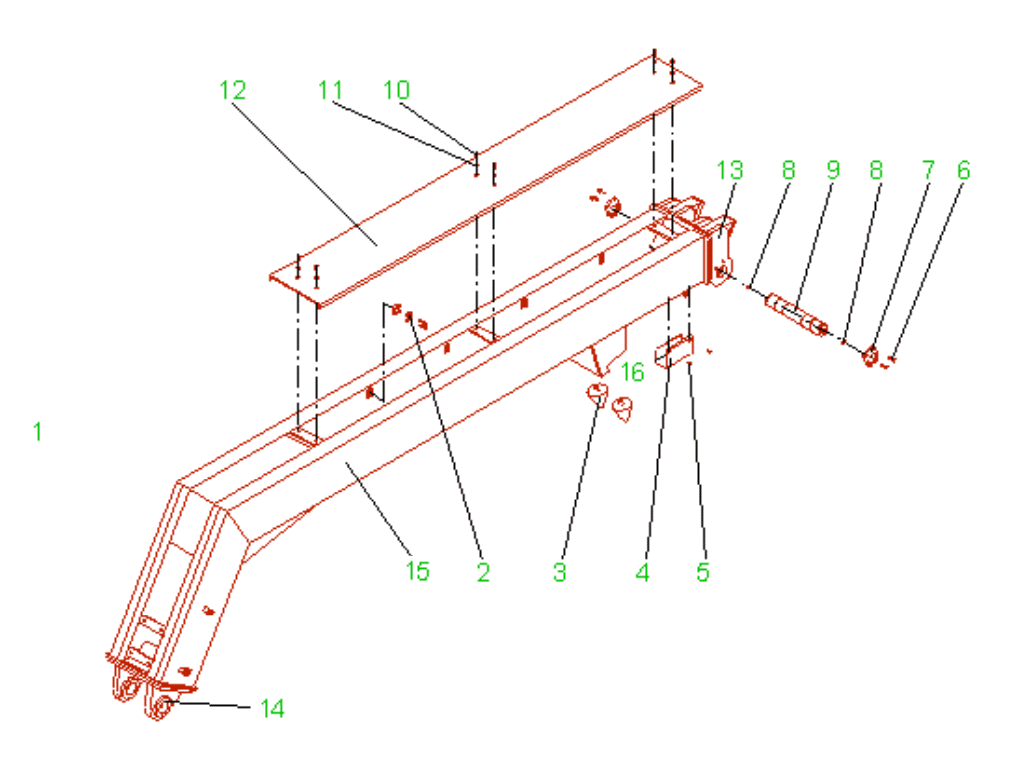 12
11
10
13
8
9
8
7
6
16
1
15
2
3
4
5
14