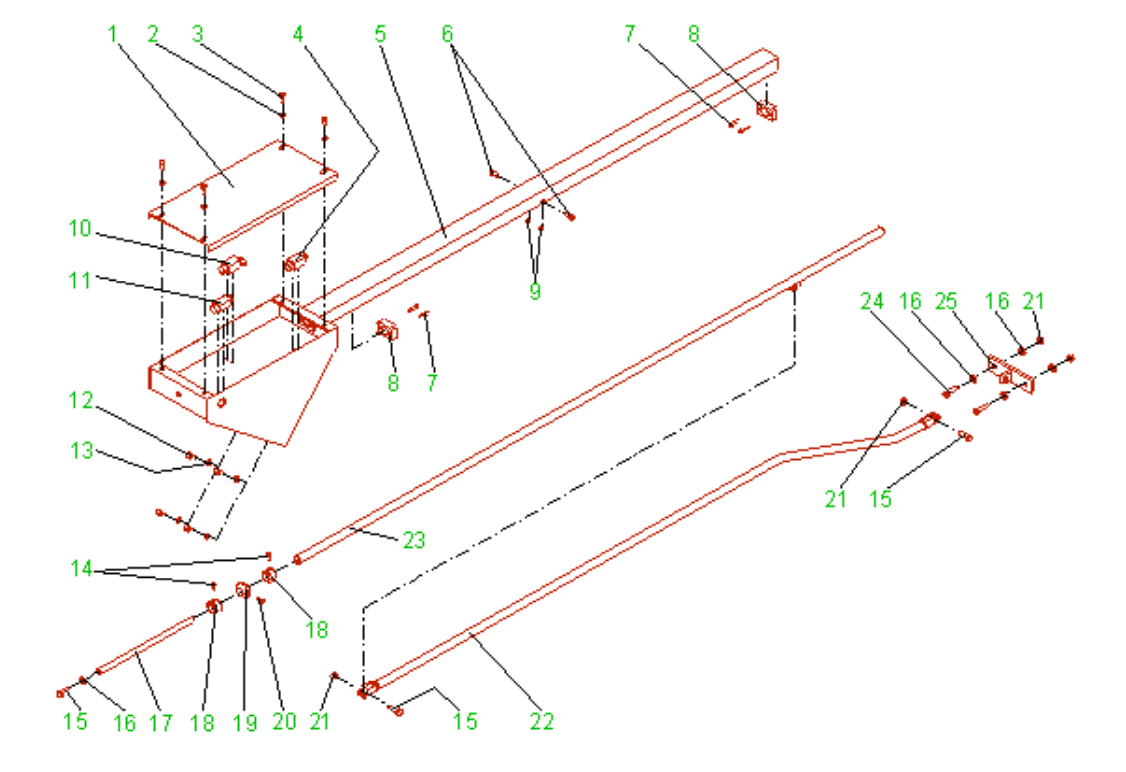 1 2 3 4 5 6 7 8

10

11

9

8 7

24 16 25 16 21

12

13

21 15

23

14

18

15 16 17 18 19 20 21 15 22