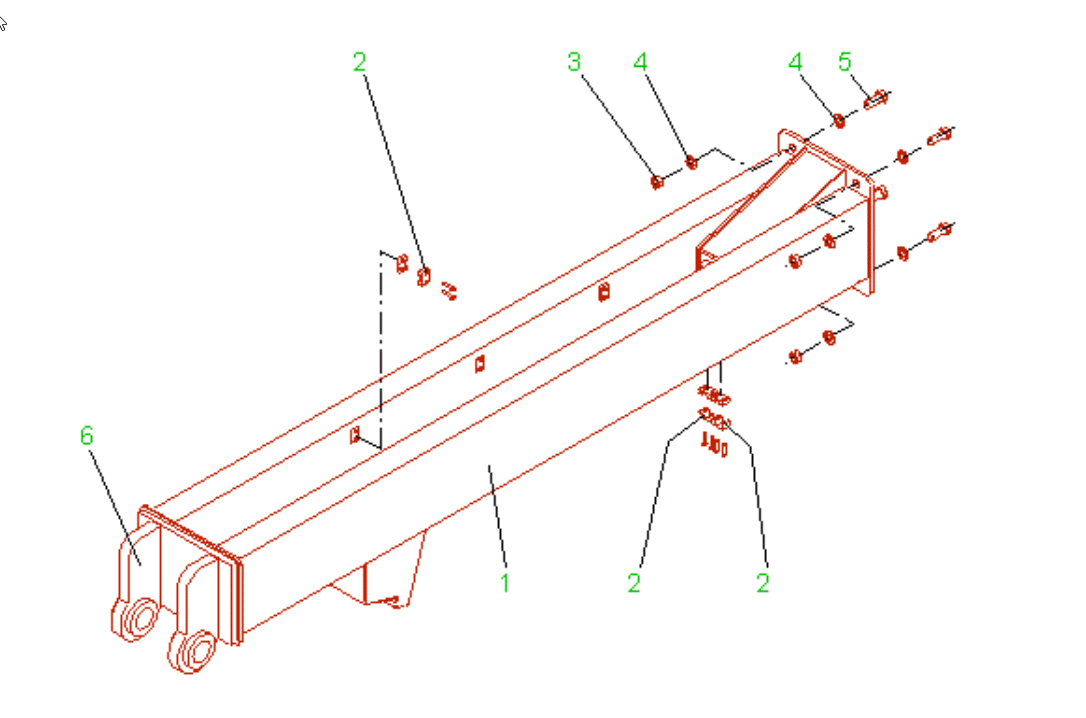 2
3
4
4
5
6
1
2
2